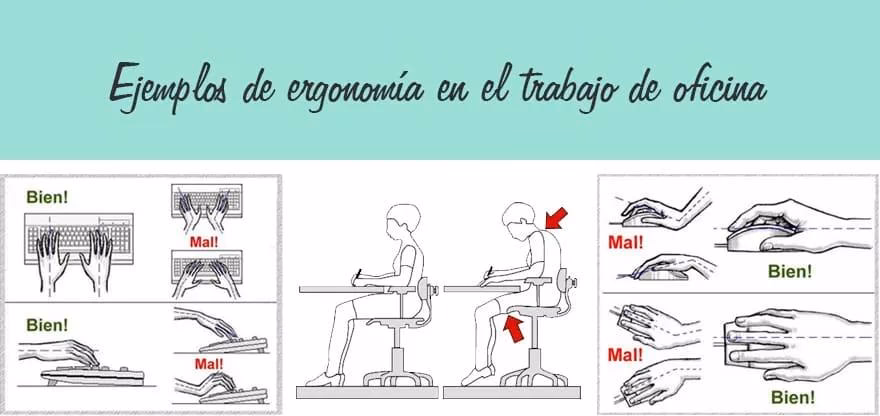 Ejemplos de ergonomía en el trabajo de oficina

Bien!

Mal!

Bien!

Mal!

Mal!

Bien!

Mal!

Bien!